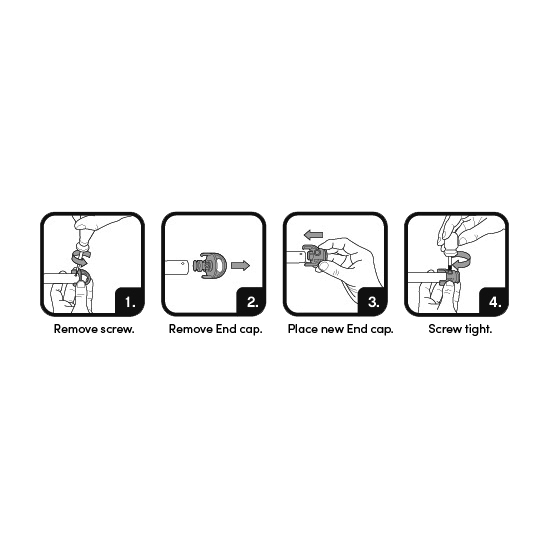 1.
Remove screw.

2.
Remove End cap.

3.
Place new End cap.

4.
Screw tight.